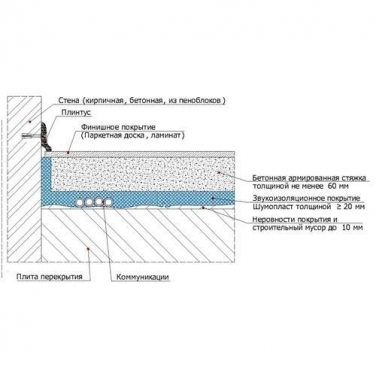 Стена (кирпичная, бетонная, из пеноблоков)

Плинтус

Финишное покрытие
(Паркетная доска, ламинат)

Бетонная армированная стяжка
толщиной не менее 60 мм

Звукоизоляционное покрытие
Шумопласт толщиной $\geq$ 20 мм

Неровности покрытия и
строительный мусор до 10 мм

Плита перекрытия

Коммуникации